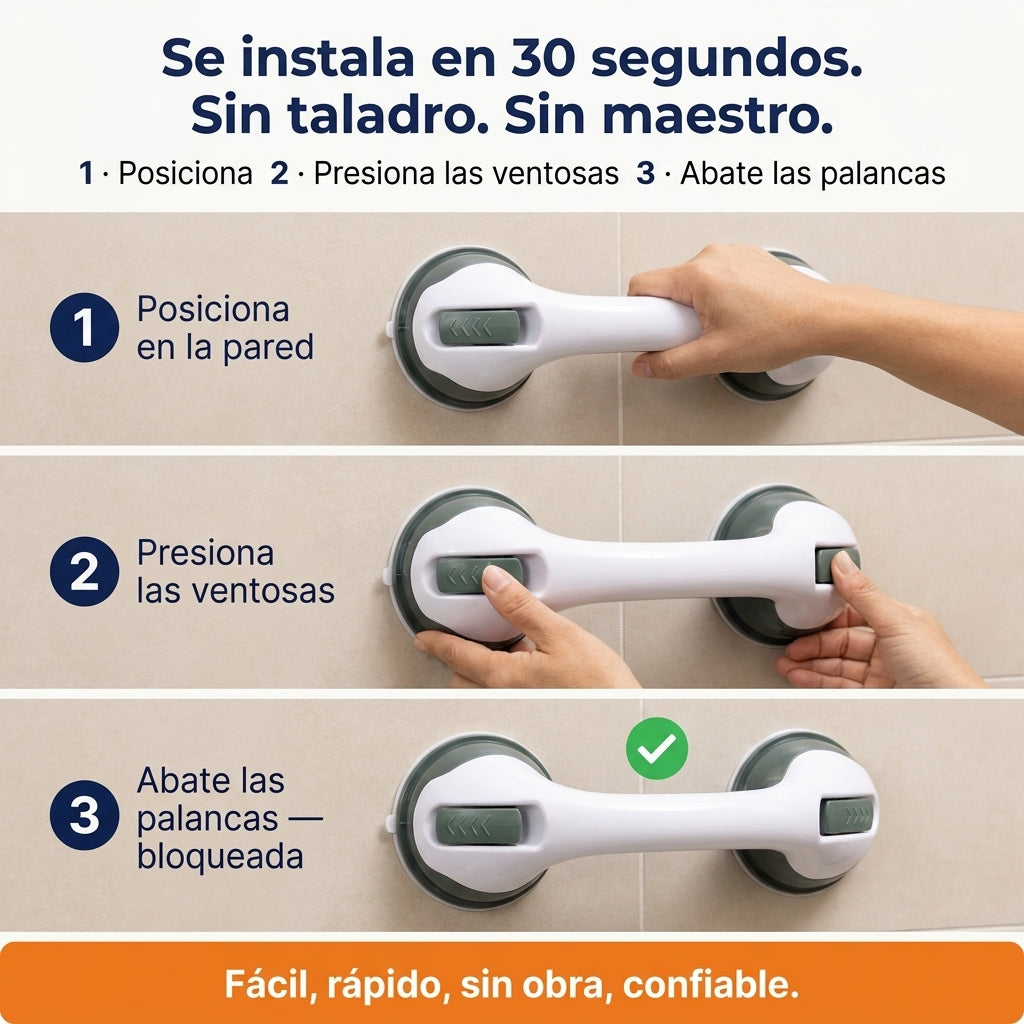 Se instala en 30 segundos.
Sin taladro. Sin maestro.

1 · Posiciona 2 · Presiona las ventosas 3 · Abate las palancas

1 Posiciona en la pared

2 Presiona las ventosas

3 Abate las palancas — bloqueada

Fácil, rápido, sin obra, confiable.